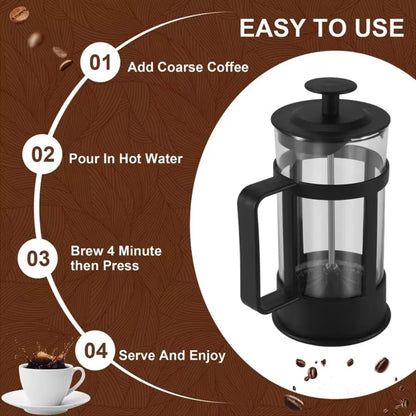 EASY TO USE

01 Add Coarse Coffee

02 Pour In Hot Water

03 Brew 4 Minute then Press

04 Serve And Enjoy